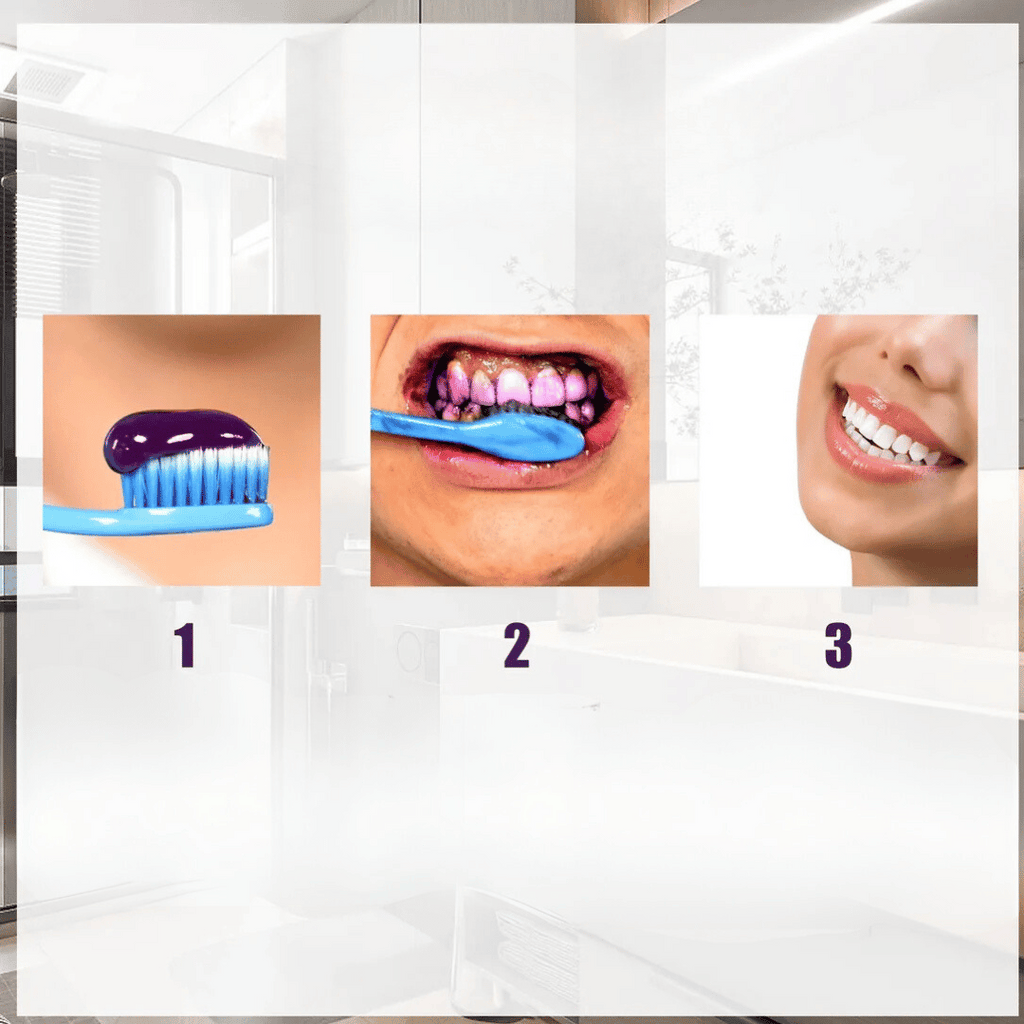 1

2

3